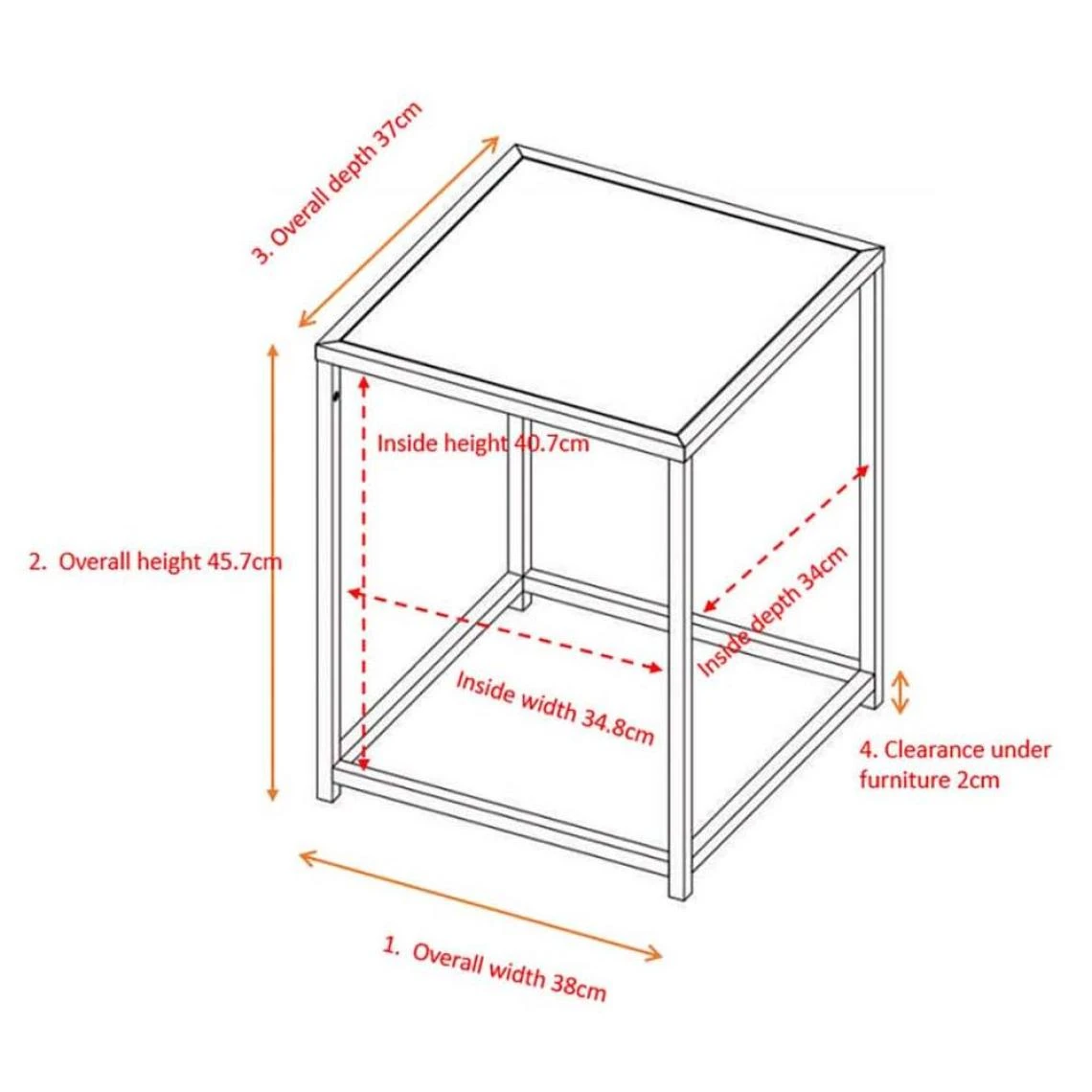 3. Overall depth 37cm

Inside height 40.7cm

2. Overall height 45.7cm

Inside depth 34cm

Inside width 34.8cm

4. Clearance under furniture 2cm

1. Overall width 38cm