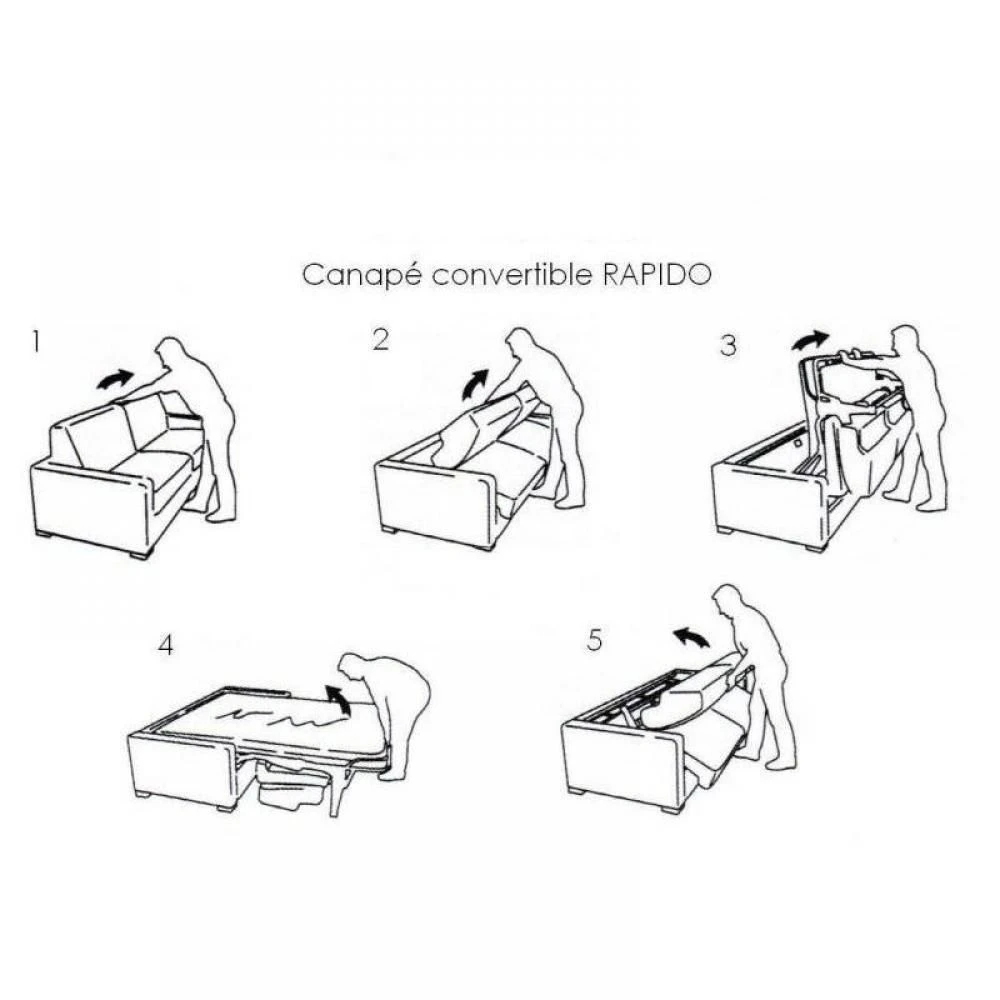 Canapé convertible RAPIDO

1

2

3

4

5